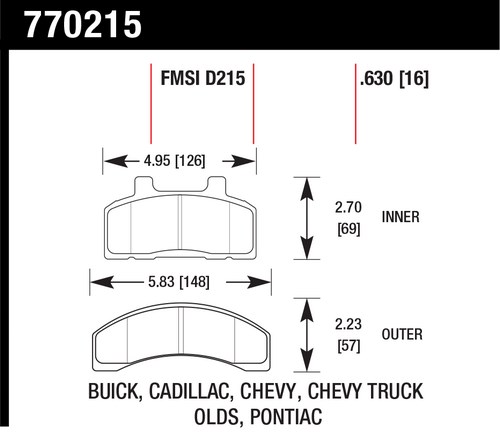 770215

FMSI D215

.630 [16]

4.95 [126]

2.70 [69]

INNER

5.83 [148]

2.23 [57]

OUTER

BUICK, CADILLAC, CHEVY, CHEVY TRUCK
OLDS, PONTIAC