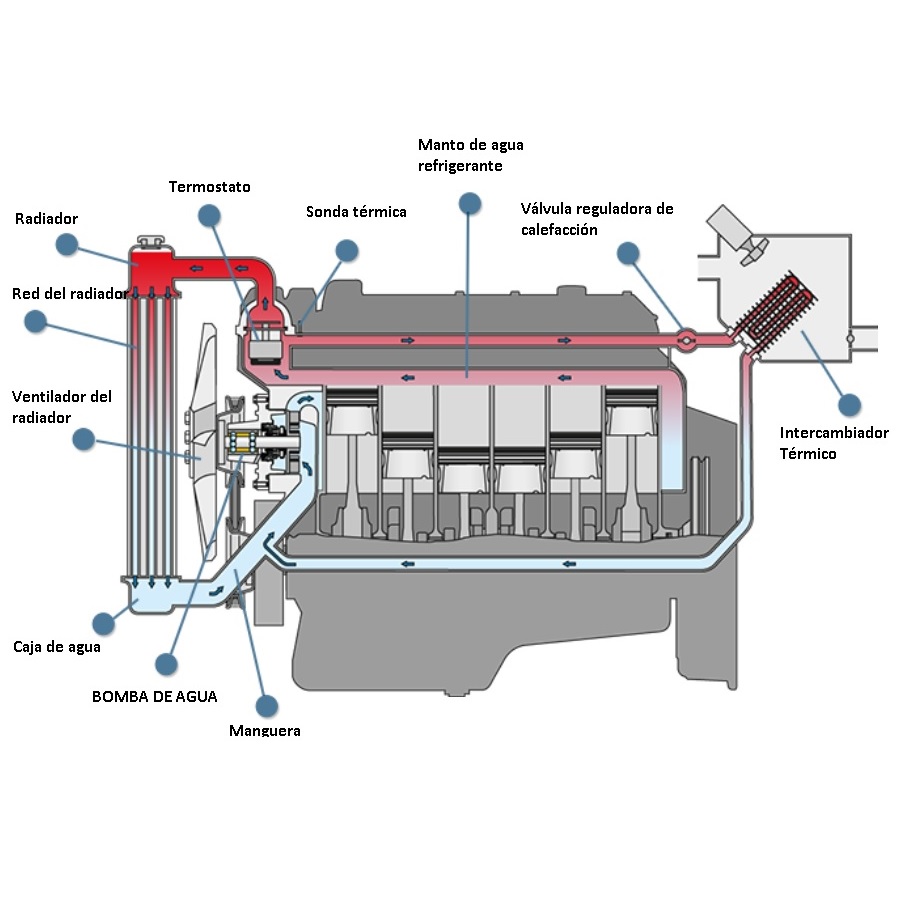 Manto de agua refrigerante

Termostato

Sonda térmica

Válvula reguladora de calefacción

Radiador

Red del radiador

Ventilador del radiador

Intercambiador Térmico

Caja de agua

BOMBA DE AGUA

Manguera